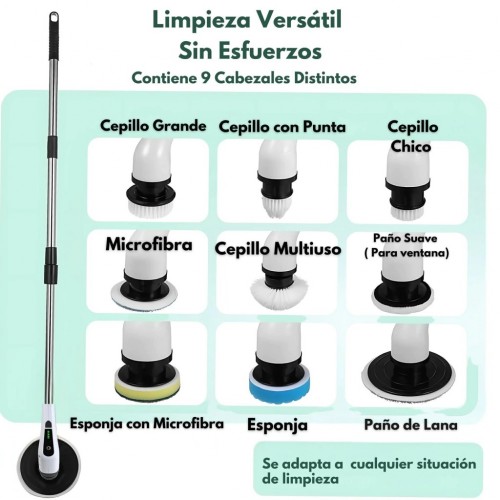 Limpieza Versátil
Sin Esfuerzos
Contiene 9 Cabezales Distintos

Cepillo Grande

Cepillo con Punta

Cepillo Chico

Microfibra

Cepillo Multiuso

Paño Suave ( Para ventana)

Esponja con Microfibra

Esponja

Paño de Lana

Se adapta a cualquier situación de limpieza