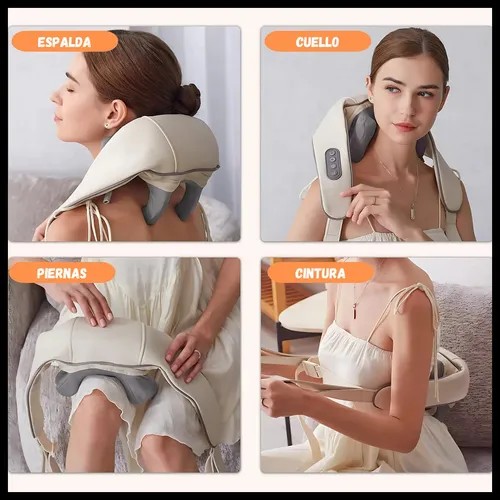 ESPALDA

CUELLO

PIERNAS

CINTURA