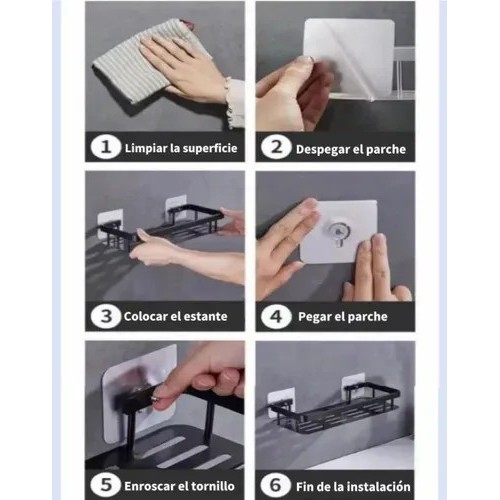 1 Limpiar la superficie

2 Despegar el parche

3 Colocar el estante

4 Pegar el parche

5 Enroscar el tornillo

6 Fin de la instalación