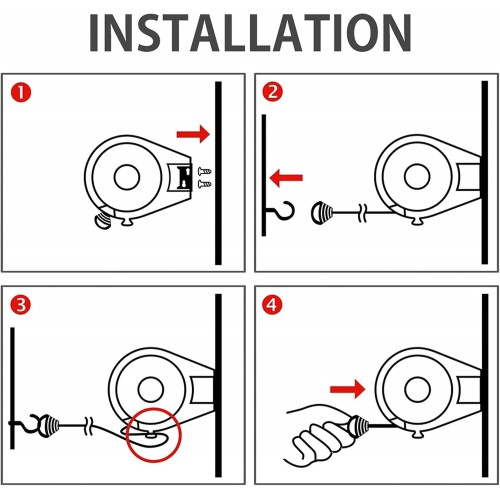 INSTALLATION

1

2

3

4