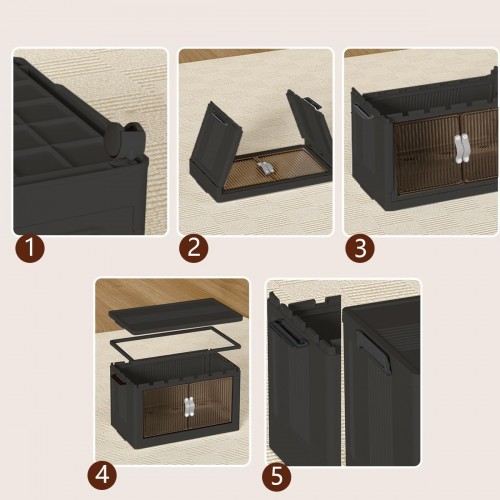 1
2
3
4
5